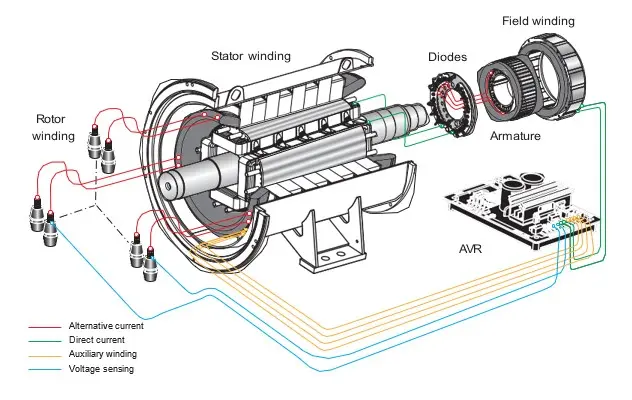 Field winding

Stator winding

Diodes

Rotor winding

Armature

AVR

Alternative current
Direct current
Auxiliary winding
Voltage sensing